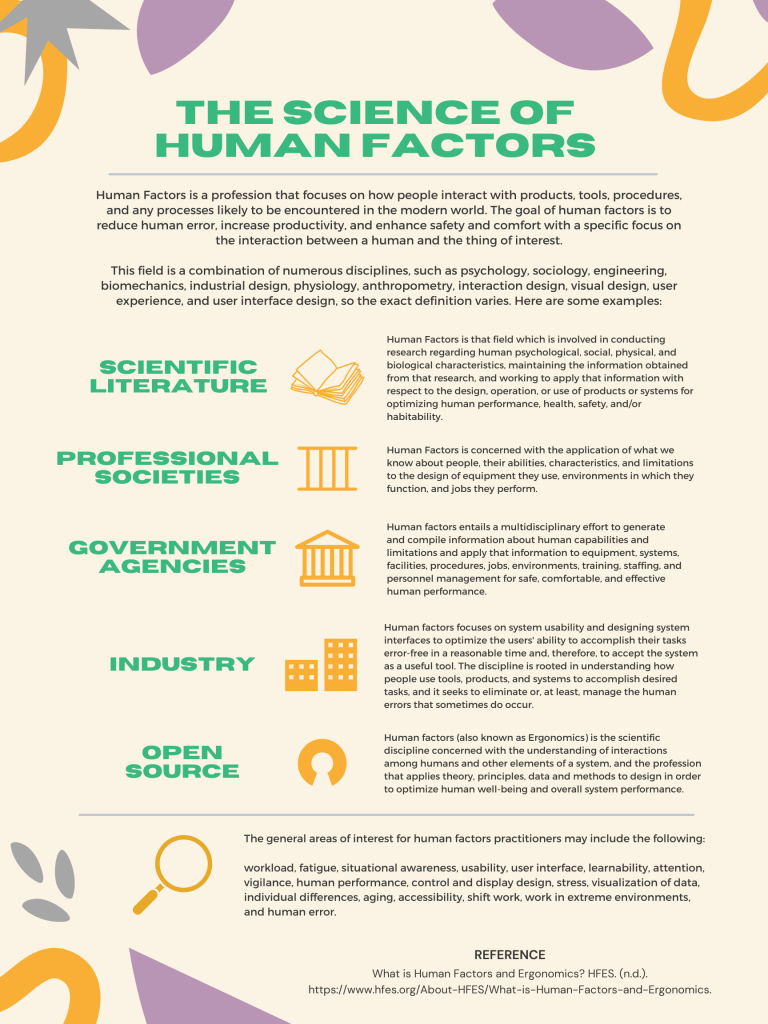 THE SCIENCE OF HUMAN FACTORS

Human Factors is a profession that focuses on how people interact with products, tools, procedures, and any processes likely to be encountered in the modern world. The goal of human factors is to reduce human error, increase productivity, and enhance safety and comfort with a specific focus on the interaction between a human and the thing of interest.

This field is a combination of numerous disciplines, such as psychology, sociology, engineering, biomechanics, industrial design, physiology, anthropometry, interaction design, visual design, user experience, and user interface design, so the exact definition varies. Here are some examples:

SCIENTIFIC LITERATURE

Human Factors is that field which is involved in conducting research regarding human psychological, social, physical, and biological characteristics, maintaining the information obtained from that research, and working to apply that information with respect to the design, operation, or use of products or systems for optimizing human performance, health, safety, and/or habitability.

PROFESSIONAL SOCIETIES

Human Factors is concerned with the application of what we know about people, their abilities, characteristics, and limitations to the design of equipment they use, environments in which they function, and jobs they perform.

GOVERNMENT AGENCIES

Human factors entails a multidisciplinary effort to generate and compile information about human capabilities and limitations and apply that information to equipment, systems, facilities, procedures, jobs, environments, training, staffing, and personnel management for safe, comfortable, and effective human performance.

INDUSTRY

Human factors focuses on system usability and designing system interfaces to optimize the users' ability to accomplish their tasks error-free in a reasonable time and, therefore, to accept the system as a useful tool. The discipline is rooted in understanding how people use tools, products, and systems to accomplish desired tasks, and it seeks to eliminate or, at least, manage the human errors that sometimes do occur.

OPEN SOURCE

Human factors (also known as Ergonomics) is the scientific discipline concerned with the understanding of interactions among humans and other elements of a system, and the profession that applies theory, principles, data and methods to design in order to optimize human well-being and overall system performance.

The general areas of interest for human factors practitioners may include the following:

workload, fatigue, situational awareness, usability, user interface, learnability, attention, vigilance, human performance, control and display design, stress, visualization of data, individual differences, aging, accessibility, shift work, work in extreme environments, and human error.

REFERENCE
What is Human Factors and Ergonomics? HFES. (n.d.). https://www.hfes.org/About-HFES/What-is-Human-Factors-and-Ergonomics.